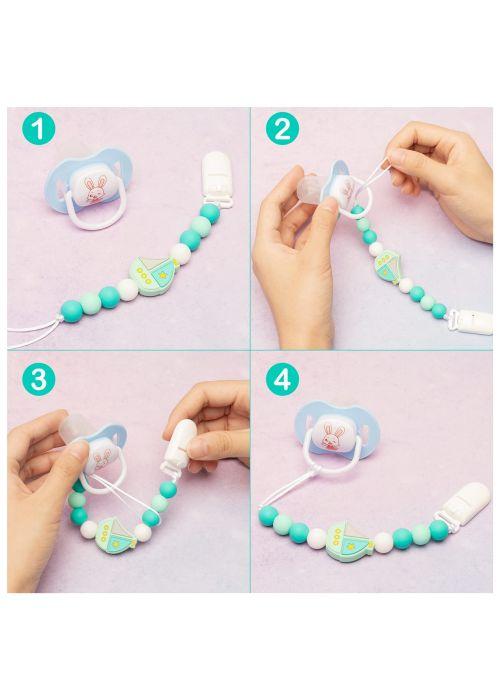 1

2

3

4